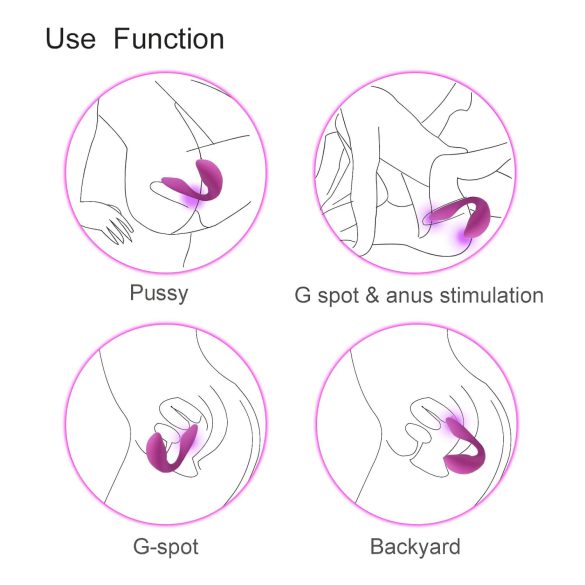 Use Function

Pussy

G spot & anus stimulation

G-spot

Backyard